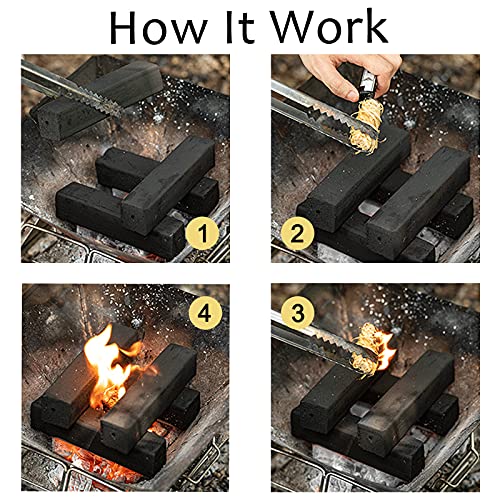 How It Work

1

2

4

3