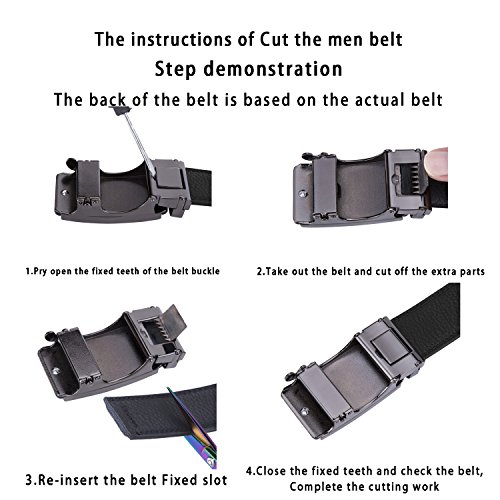 The instructions of Cut the men belt
Step demonstration
The back of the belt is based on the actual belt

1.Pry open the fixed teeth of the belt buckle

2.Take out the belt and cut off the extra parts

3.Re-insert the belt Fixed slot

4.Close the fixed teeth and check the belt, Complete the cutting work