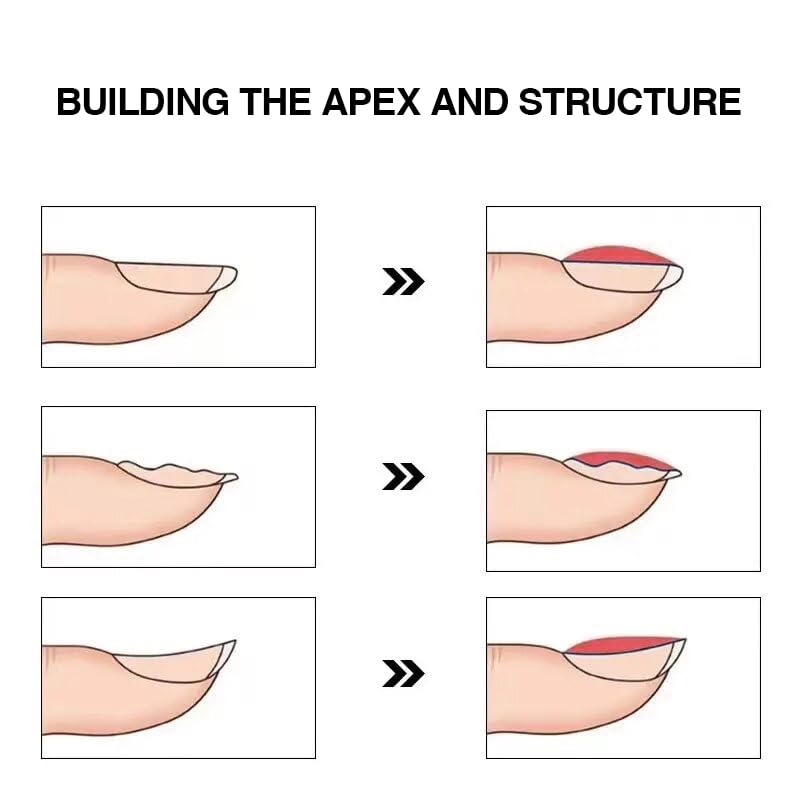 BUILDING THE APEX AND STRUCTURE