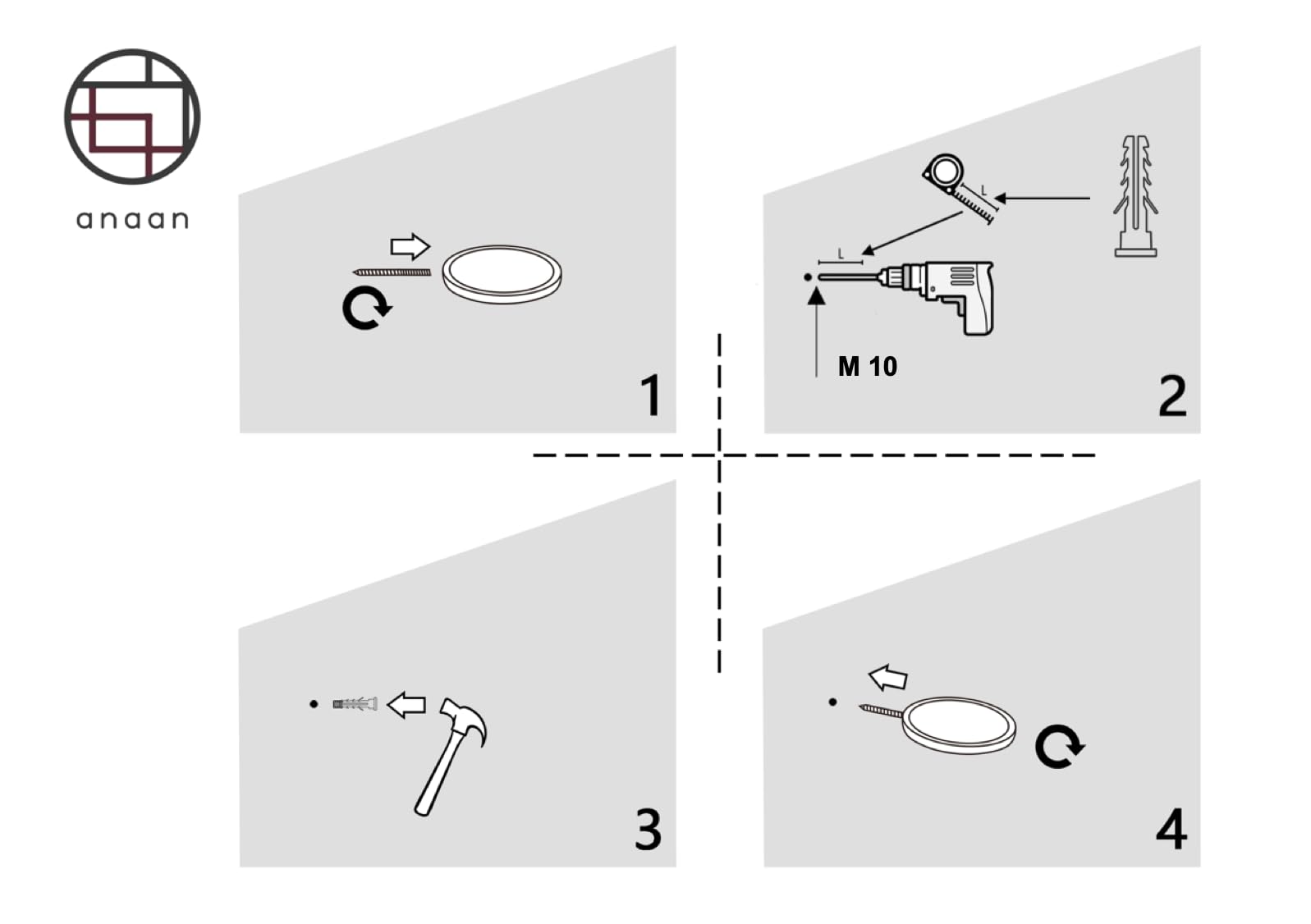 anaan

1

L

L

M 10

2

3

4