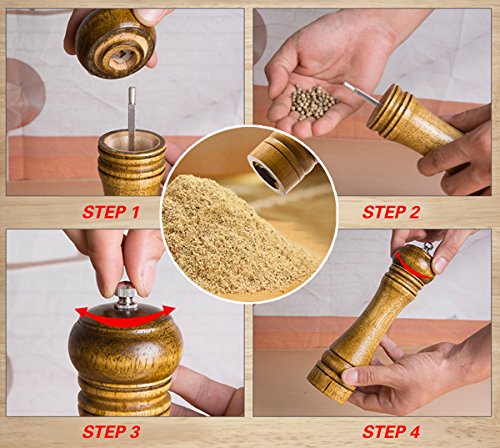 STEP 1

STEP 2

STEP 3

STEP 4