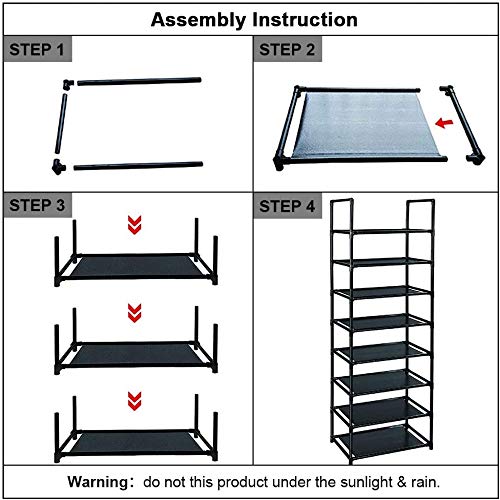 Assembly Instruction

STEP 1

STEP 2

STEP 3

STEP 4

Warning: do not this product under the sunlight & rain.