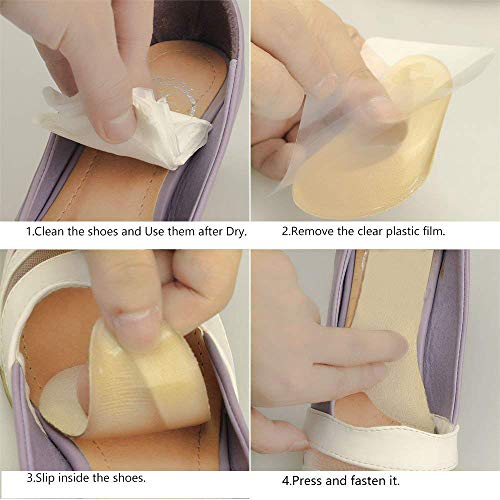 1.Clean the shoes and Use them after Dry.

2.Remove the clear plastic film.

3.Slip inside the shoes.

4.Press and fasten it.