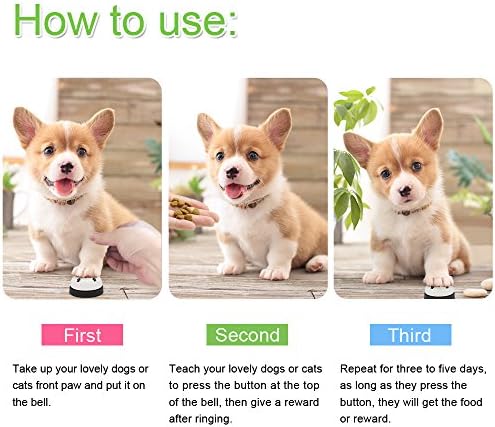 How to use:

First

Take up your lovely dogs or cats front paw and put it on the bell.

Second

Teach your lovely dogs or cats to press the button at the top of the bell, then give a reward after ringing.

Third

Repeat for three to five days, as long as they press the button, they will get the food or reward.