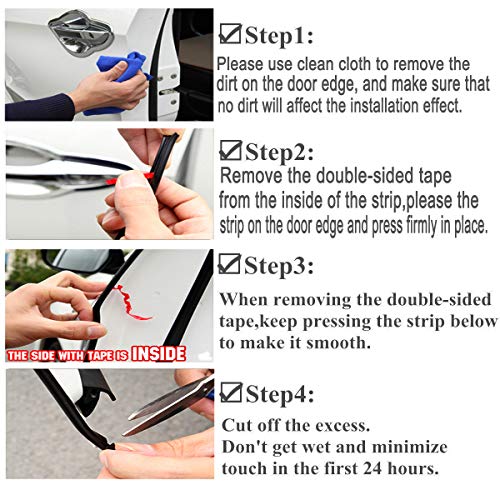 ☑Step1:
Please use clean cloth to remove the dirt on the door edge, and make sure that no dirt will affect the installation effect.

☑Step2:
Remove the double-sided tape from the inside of the strip,please the strip on the door edge and press firmly in place.

☑Step3:
When removing the double-sided tape,keep pressing the strip below to make it smooth.

THE SIDE WITH TAPE IS INSIDE

☑Step4:
Cut off the excess.
Don't get wet and minimize touch in the first 24 hours.