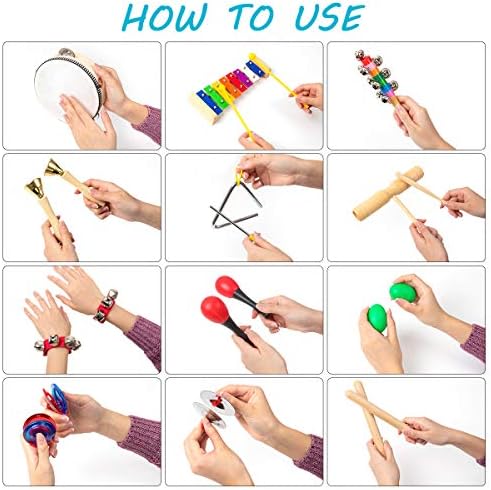 HOW TO USE