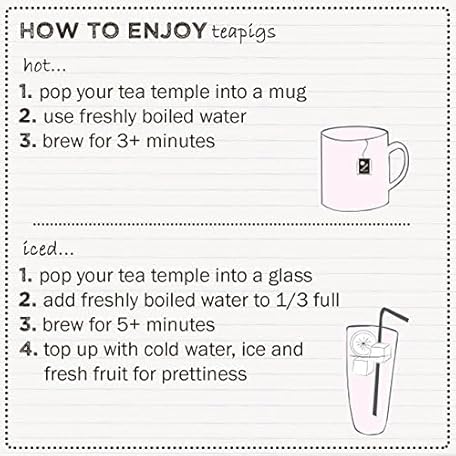 HOW TO ENJOY teapigs

hot...

1. pop your tea temple into a mug
2. use freshly boiled water
3. brew for 3+ minutes

iced...

1. pop your tea temple into a glass
2. add freshly boiled water to 1/3 full
3. brew for 5+ minutes
4. top up with cold water, ice and fresh fruit for prettiness