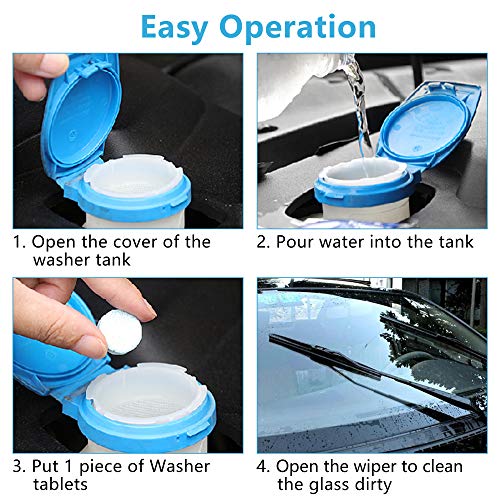 Easy Operation

1. Open the cover of the washer tank

2. Pour water into the tank

3. Put 1 piece of Washer tablets

4. Open the wiper to clean the glass dirty