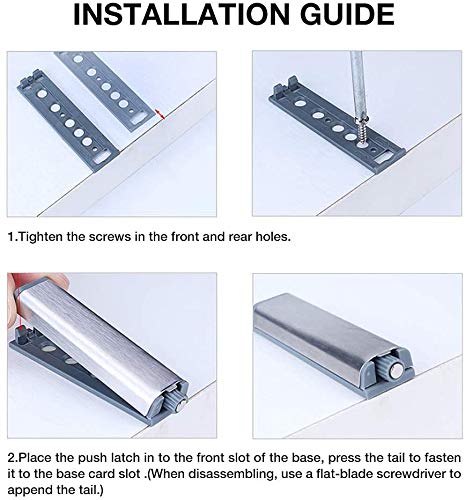 INSTALLATION GUIDE

1.Tighten the screws in the front and rear holes.

2.Place the push latch in to the front slot of the base, press the tail to fasten it to the base card slot .(When disassembling, use a flat-blade screwdriver to append the tail.)