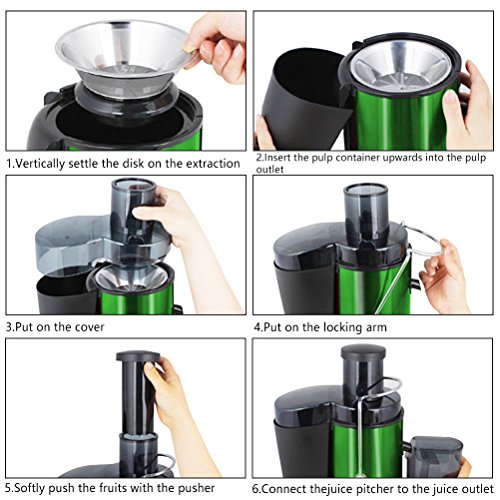 1.Vertically settle the disk on the extraction

2.Insert the pulp container upwards into the pulp outlet

3.Put on the cover

4.Put on the locking arm

5.Softly push the fruits with the pusher

6.Connect thejuice pitcher to the juice outlet