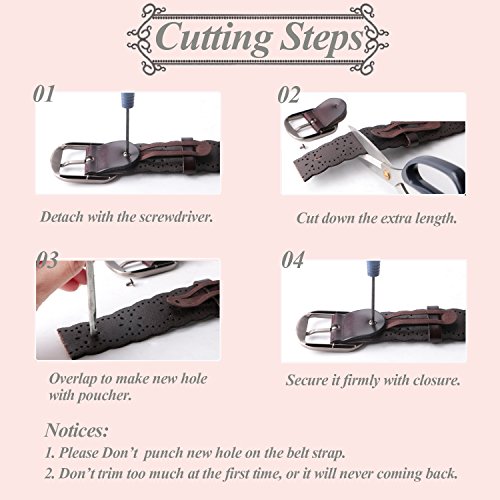 Cutting Steps

01

Detach with the screwdriver.

02

Cut down the extra length.

03

Overlap to make new hole with poucher.

04

Secure it firmly with closure.

Notices:

1. Please Don't punch new hole on the belt strap.

2. Don't trim too much at the first time, or it will never coming back.