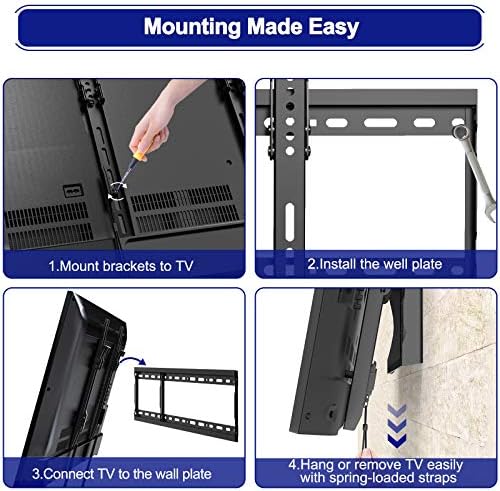 Mounting Made Easy

1.Mount brackets to TV

2.Install the well plate

3.Connect TV to the wall plate

4.Hang or remove TV easily with spring-loaded straps