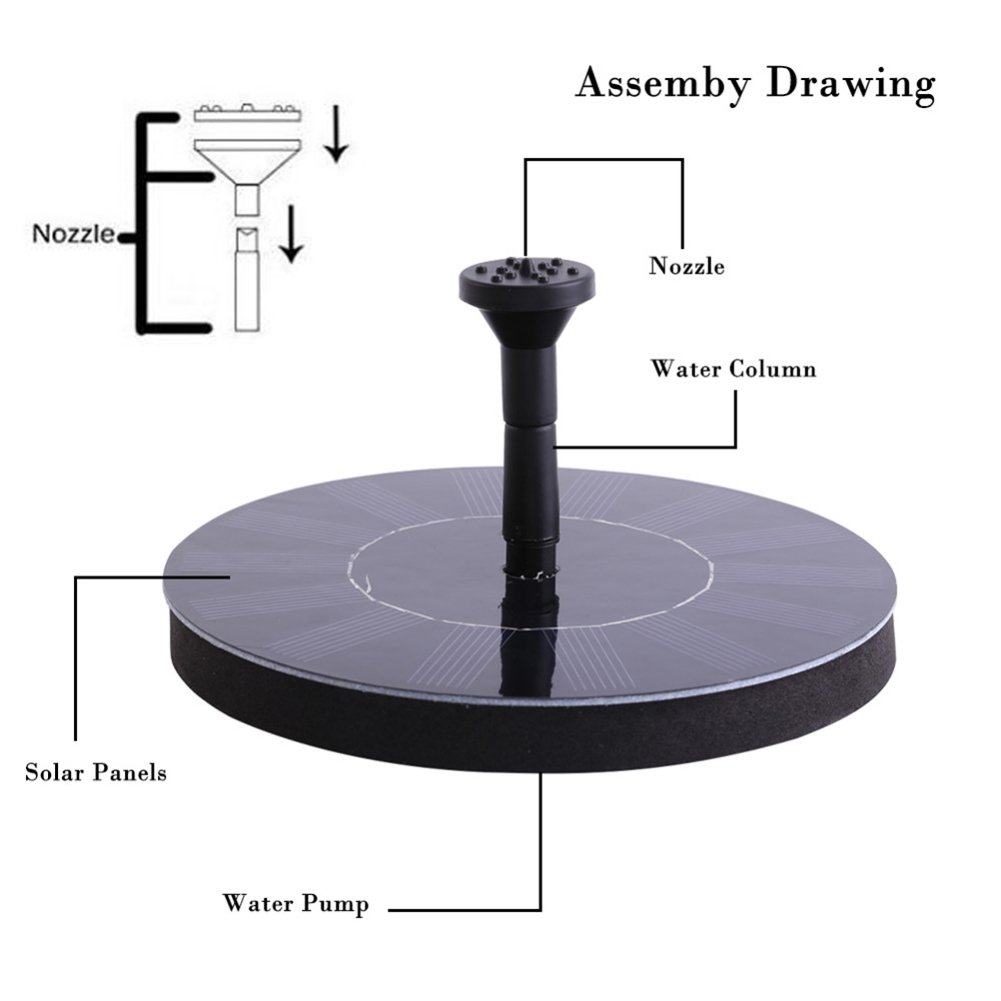 Assemby Drawing

Nozzle

Nozzle

Water Column

Solar Panels

Water Pump