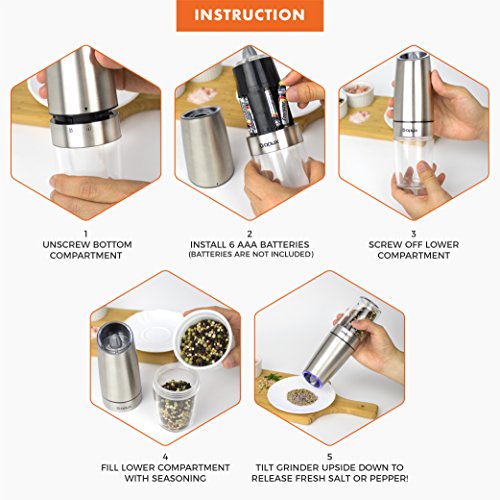 INSTRUCTION

1
UNSCREW BOTTOM COMPARTMENT

2
INSTALL 6 AAA BATTERIES
(BATTERIES ARE NOT INCLUDED)

3
SCREW OFF LOWER COMPARTMENT

4
FILL LOWER COMPARTMENT WITH SEASONING

5
TILT GRINDER UPSIDE DOWN TO RELEASE FRESH SALT OR PEPPER!