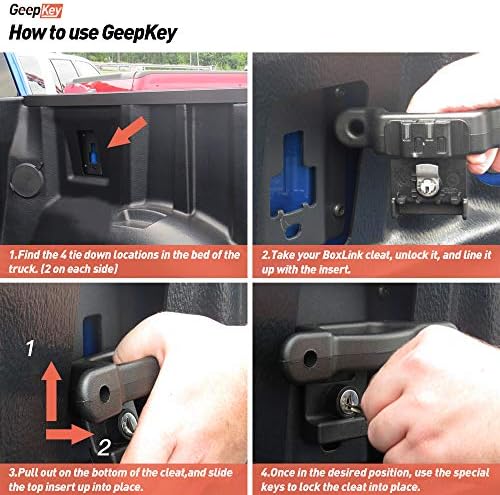 GeepKey

How to use GeepKey

1.Find the 4 tie down locations in the bed of the truck. (2 on each side)

2.Take your BoxLink cleat, unlock it, and line it up with the insert.

1

2

3.Pull out on the bottom of the cleat,and slide the top insert up into place.

4.Once in the desired position, use the special keys to lock the cleat into place.