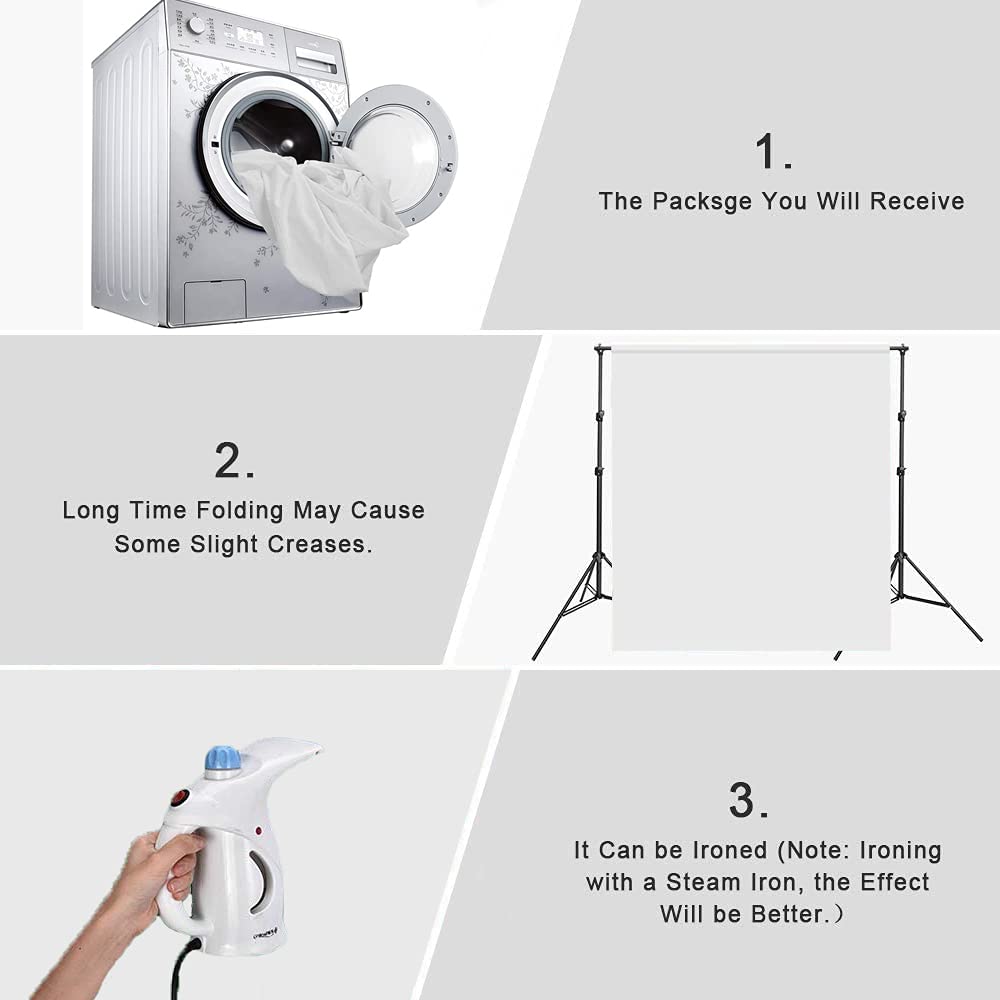 1.
The Packsge You Will Receive

2.
Long Time Folding May Cause Some Slight Creases.

3.
It Can be Ironed (Note: Ironing with a Steam Iron, the Effect Will be Better.）