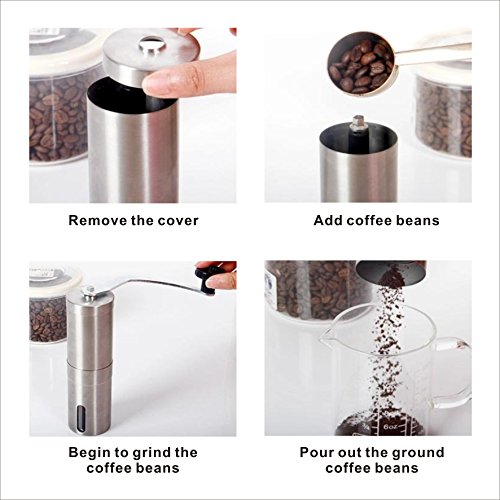 Remove the cover

Add coffee beans

Begin to grind the coffee beans

Pour out the ground coffee beans

6oz