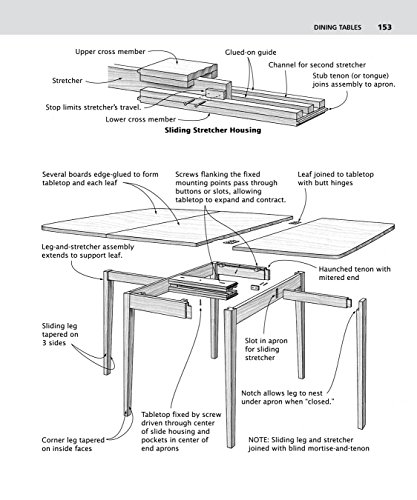 DINING TABLES 153

Upper cross member

Glued-on guide

Channel for second stretcher

Stretcher

Stub tenon (or tongue) joins assembly to apron.

Stop limits stretcher's travel.

Lower cross member

Sliding Stretcher Housing

Several boards edge-glued to form tabletop and each leaf

Screws flanking the fixed mounting points pass through buttons or slots, allowing tabletop to expand and contract.

Leaf joined to tabletop with butt hinges

Leg-and-stretcher assembly extends to support leaf.

Haunched tenon with mitered end

Sliding leg tapered on 3 sides

Slot in apron for sliding stretcher

Notch allows leg to nest under apron when "closed."

Tabletop fixed by screw driven through center of slide housing and pockets in center of end aprons

Corner leg tapered on inside faces

NOTE: Sliding leg and stretcher joined with blind mortise-and-tenon