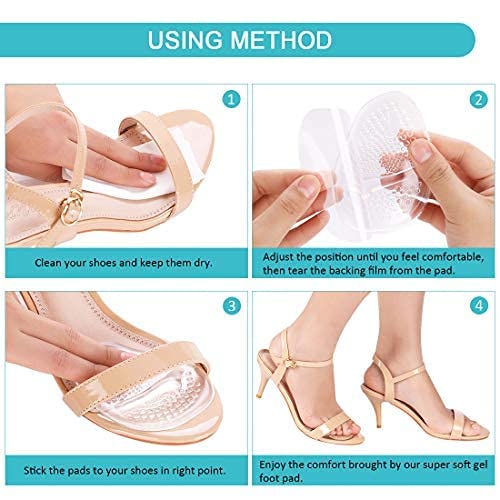 USING METHOD

1

Clean your shoes and keep them dry.

2

Adjust the position until you feel comfortable, then tear the backing film from the pad.

3

Stick the pads to your shoes in right point.

4

Enjoy the comfort brought by our super soft gel foot pad.