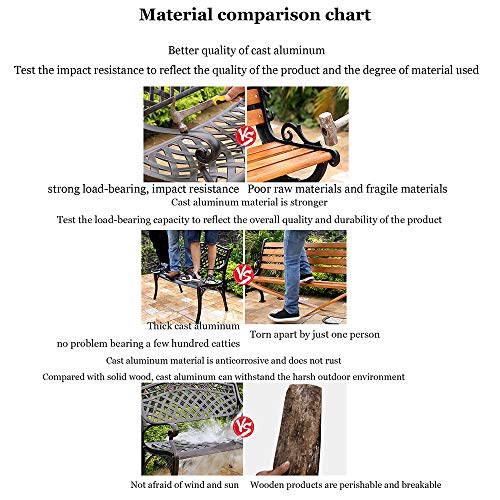 Material comparison chart

Better quality of cast aluminum

Test the impact resistance to reflect the quality of the product and the degree of material used

VS

strong load-bearing, impact resistance

Poor raw materials and fragile materials

Cast aluminum material is stronger

Test the load-bearing capacity to reflect the overall quality and durability of the product

VS

Thick cast aluminum

no problem bearing a few hundred catties

Torn apart by just one person

Cast aluminum material is anticorrosive and does not rust

Compared with solid wood, cast aluminum can withstand the harsh outdoor environment

VS

Not afraid of wind and sun

Wooden products are perishable and breakable