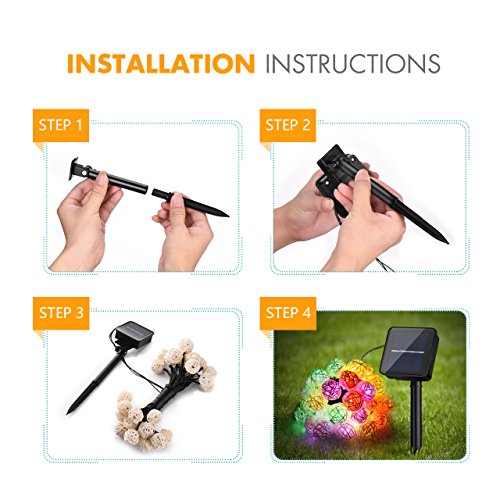 INSTALLATION INSTRUCTIONS

STEP 1

STEP 2

STEP 3

STEP 4