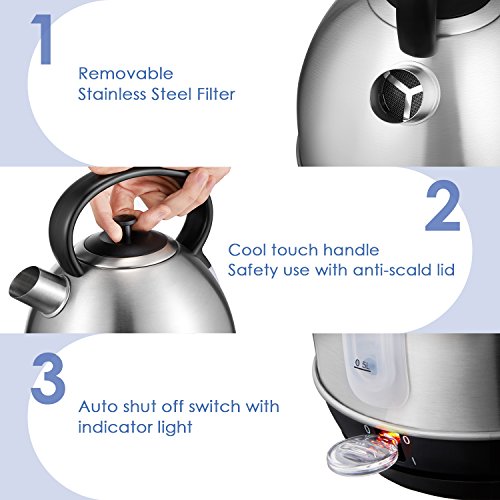 1

Removable
Stainless Steel Filter

2

Cool touch handle
Safety use with anti-scald lid

3

Auto shut off switch with
indicator light

0.5L

0

0

I