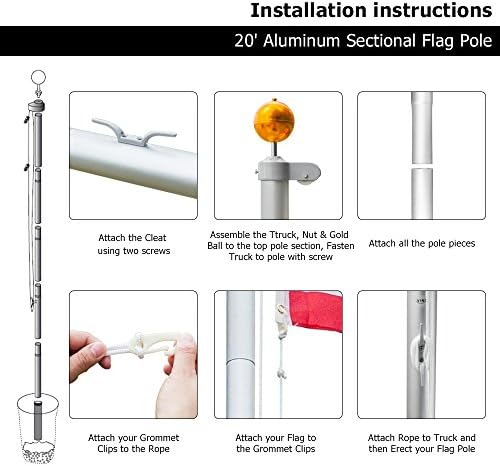 Installation instructions

20' Aluminum Sectional Flag Pole

Attach the Cleat using two screws

Assemble the Ttruck, Nut & Gold Ball to the top pole section, Fasten Truck to pole with screw

Attach all the pole pieces

Attach your Grommet Clips to the Rope

Attach your Flag to the Grommet Clips

Attach Rope to Truck and then Erect your Flag Pole