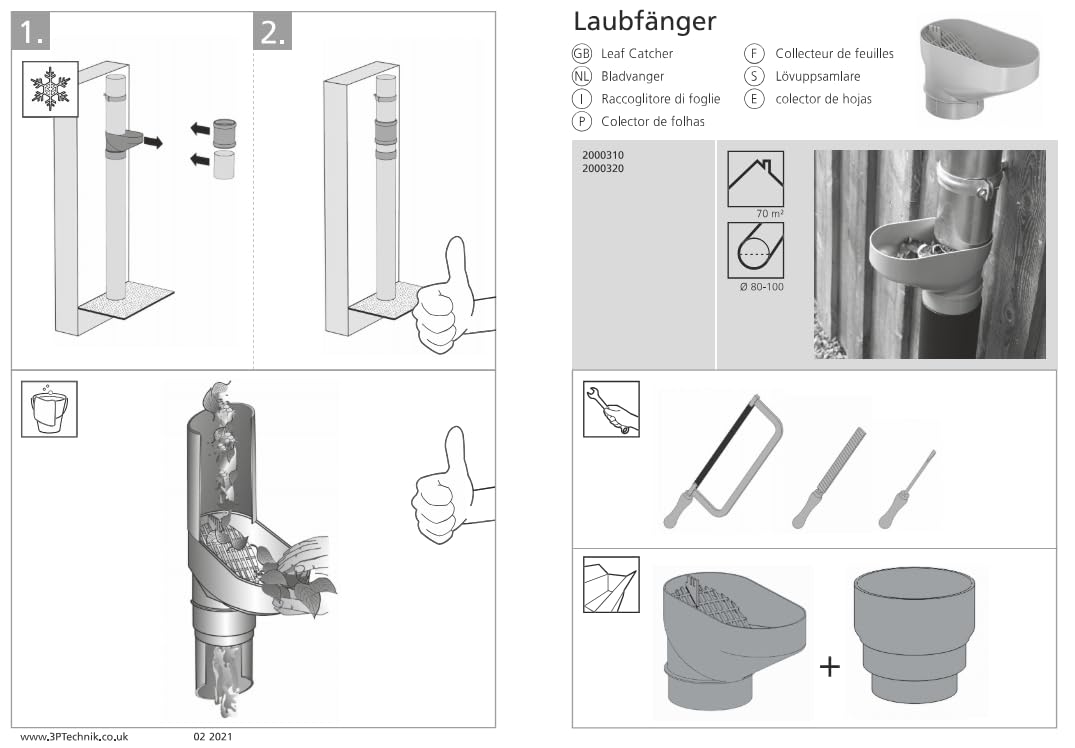 1.

2.

www.3PTechnik.co.uk 02 2021

Laubfänger

GB Leaf Catcher
NL Bladvanger
I Raccoglitore di foglie
P Colector de folhas
F Collecteur de feuilles
S Lövuppsamlare
E colector de hojas

2000310
2000320

70 m²

Ø 80-100

+