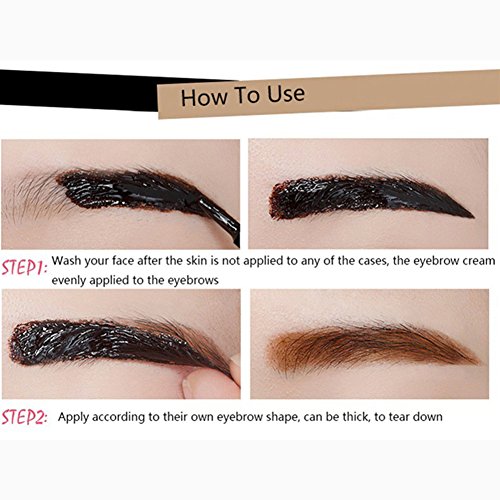 How To Use

STEP1: Wash your face after the skin is not applied to any of the cases, the eyebrow cream evenly applied to the eyebrows

STEP2: Apply according to their own eyebrow shape, can be thick, to tear down