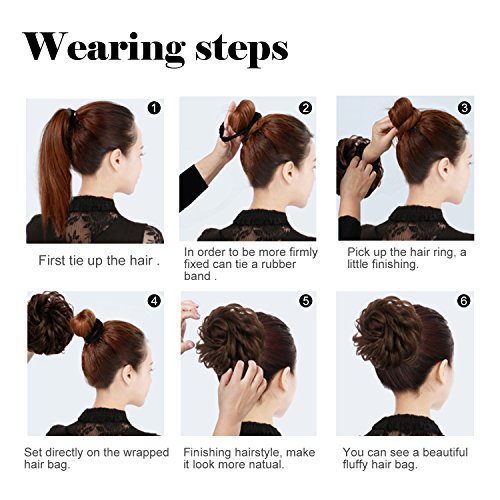 Wearing steps

1

First tie up the hair .

2

In order to be more firmly fixed can tie a rubber band .

3

Pick up the hair ring, a little finishing.

4

Set directly on the wrapped hair bag.

5

Finishing hairstyle, make it look more natual.

6

You can see a beautiful fluffy hair bag.