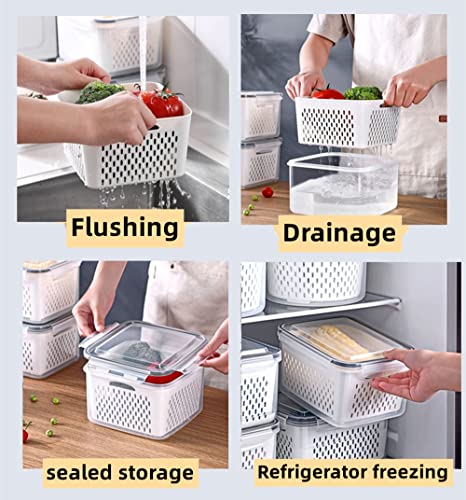 Flushing

Drainage

sealed storage

Refrigerator freezing