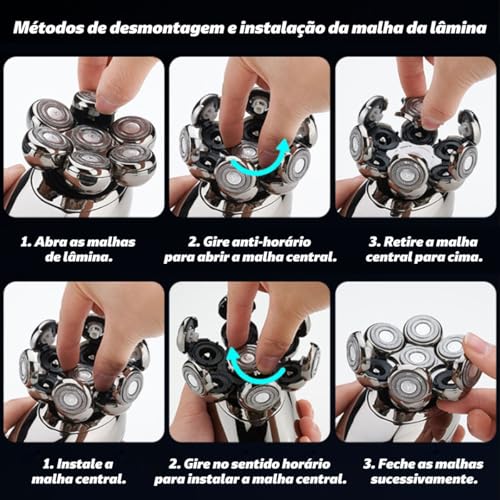 Métodos de desmontagem e instalação da malha da lâmina

1. Abra as malhas de lâmina.

2. Gire anti-horário para abrir a malha central.

3. Retire a malha central para cima.

1. Instale a malha central.

2. Gire no sentido horário para instalar a malha central.

3. Feche as malhas sucessivamente.