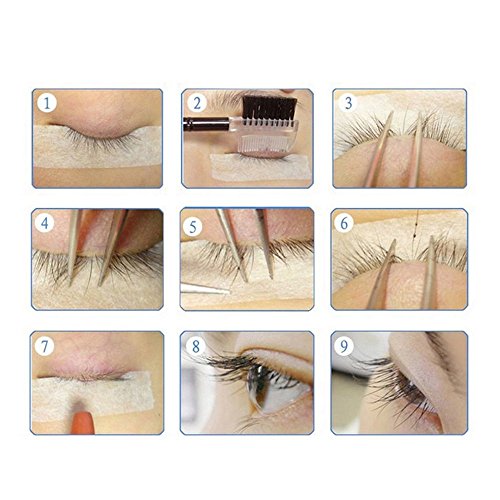 1

2

3

4

5

6

7

8

9