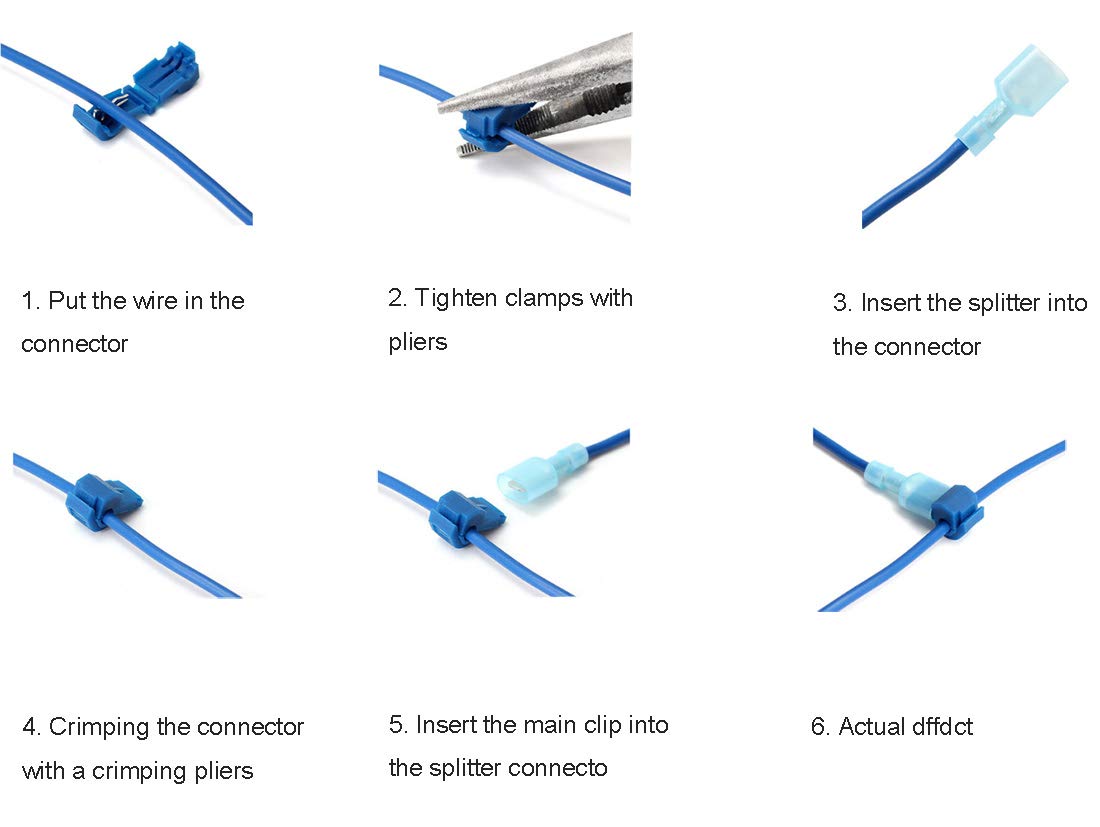 1. Put the wire in the connector

2. Tighten clamps with pliers

3. Insert the splitter into the connector

4. Crimping the connector with a crimping pliers

5. Insert the main clip into the splitter connecto

6. Actual dffdct