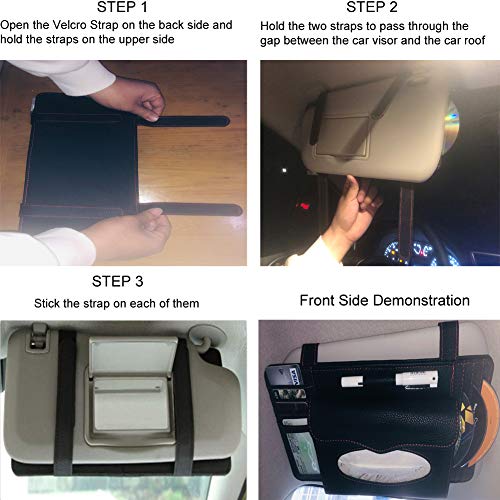 STEP 1
Open the Velcro Strap on the back side and hold the straps on the upper side

STEP 2
Hold the two straps to pass through the gap between the car visor and the car roof

STEP 3
Stick the strap on each of them

Front Side Demonstration

VISA