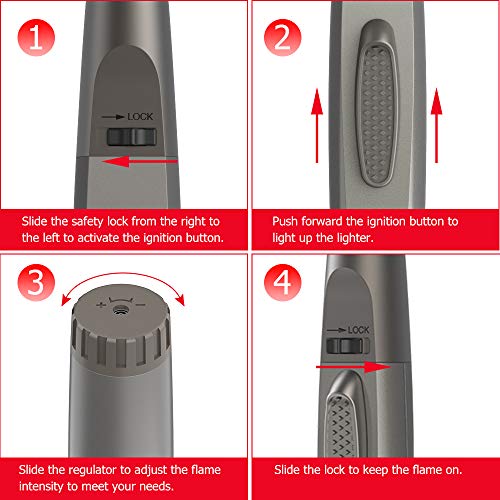 1

LOCK

Slide the safety lock from the right to the left to activate the ignition button.

2

Push forward the ignition button to light up the lighter.

3

+ −

Slide the regulator to adjust the flame intensity to meet your needs.

4

LOCK

Slide the lock to keep the flame on.