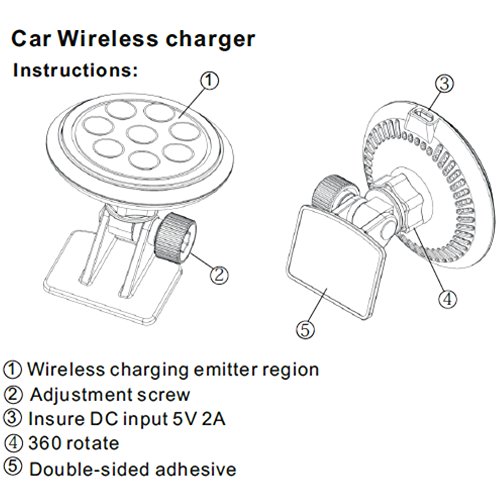 Car Wireless charger

Instructions:

①

③

②

④

⑤

① Wireless charging emitter region
② Adjustment screw
③ Insure DC input 5V 2A
④ 360 rotate
⑤ Double-sided adhesive