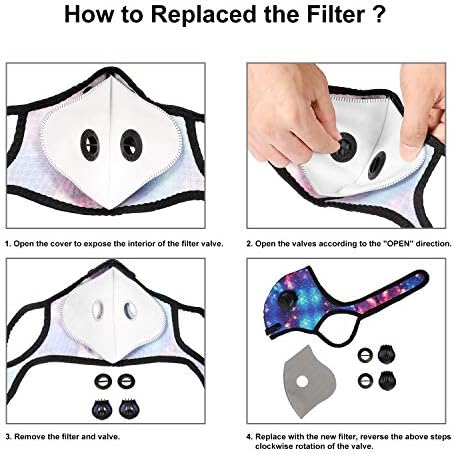 How to Replaced the Filter ?

1. Open the cover to expose the interior of the filter valve.

2. Open the valves according to the "OPEN" direction.

3. Remove the filter and valve.

4. Replace with the new filter, reverse the above steps clockwise rotation of the valve.