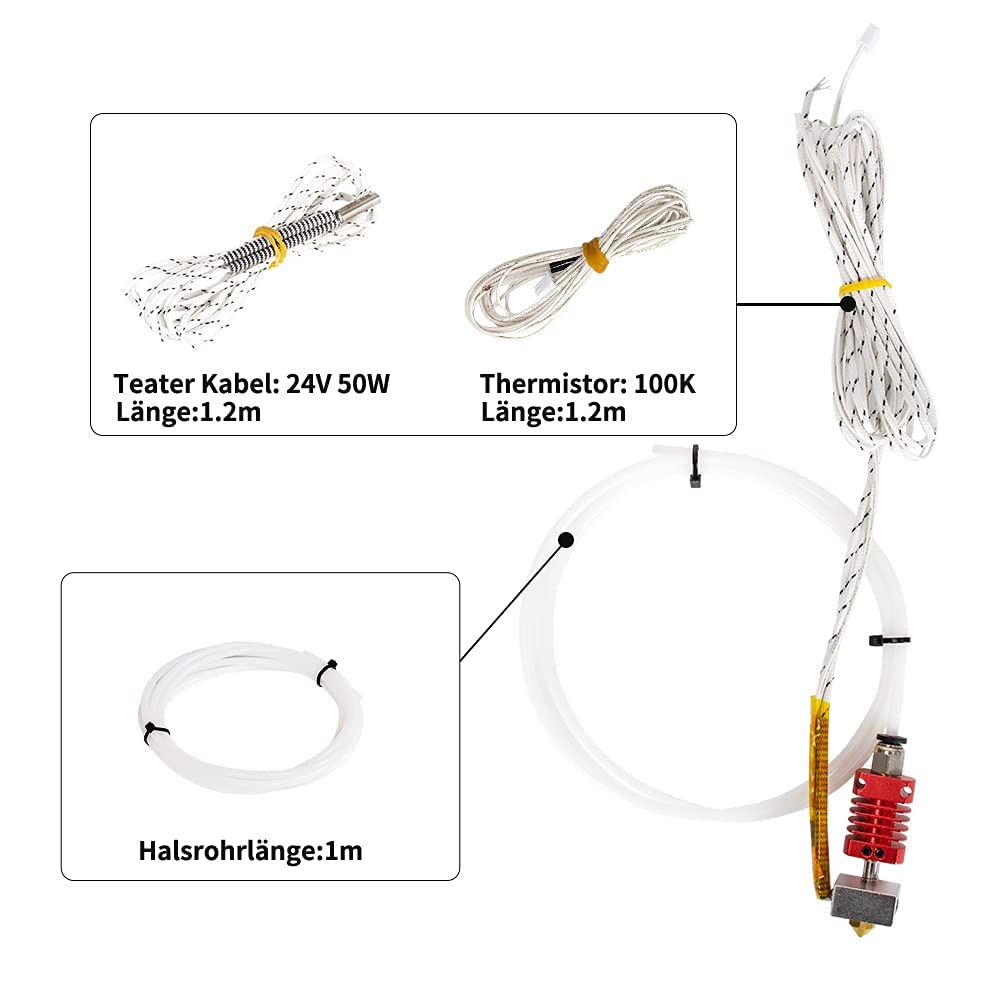 Teater Kabel: 24V 50W
Länge:1.2m

Thermistor: 100K
Länge:1.2m

Halsrohrlänge:1m