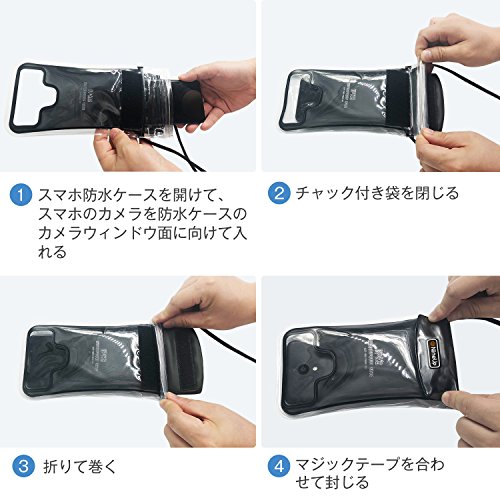 1 スマホ防水ケースを開けて、スマホのカメラを防水ケースのカメラウィンドウ面に向けて入れる

2 チャック付き袋を閉じる

3 折りて巻く

4 マジックテープを合わせて封じる