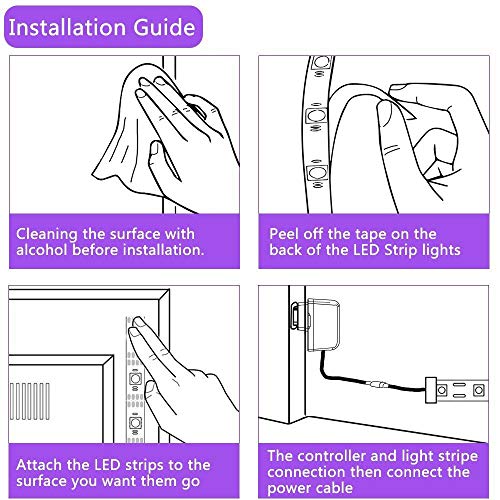 Installation Guide

Cleaning the surface with alcohol before installation.

Peel off the tape on the back of the LED Strip lights

Attach the LED strips to the surface you want them go

The controller and light stripe connection then connect the power cable