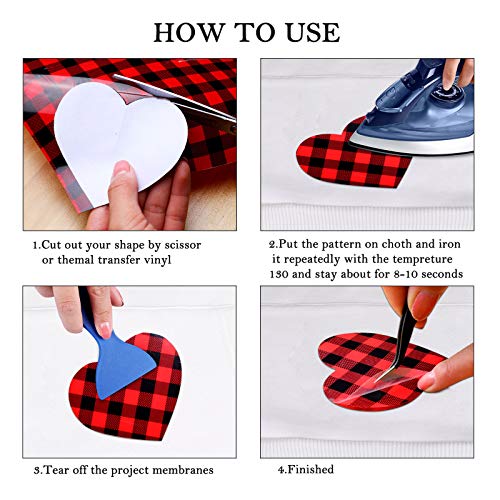 HOW TO USE

1.Cut out your shape by scissor or themal transfer vinyl

2.Put the pattern on choth and iron it repeatedly with the tempreture 130 and stay about for 8-10 seconds

3.Tear off the project membranes

4.Finished