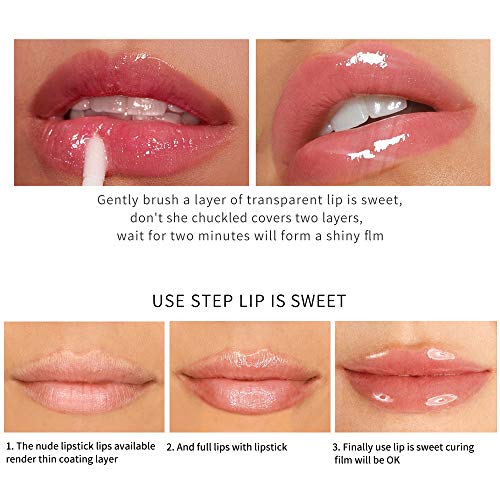 Gently brush a layer of transparent lip is sweet, don't she chuckled covers two layers, wait for two minutes will form a shiny flm

USE STEP LIP IS SWEET

1. The nude lipstick lips available render thin coating layer

2. And full lips with lipstick

3. Finally use lip is sweet curing film will be OK