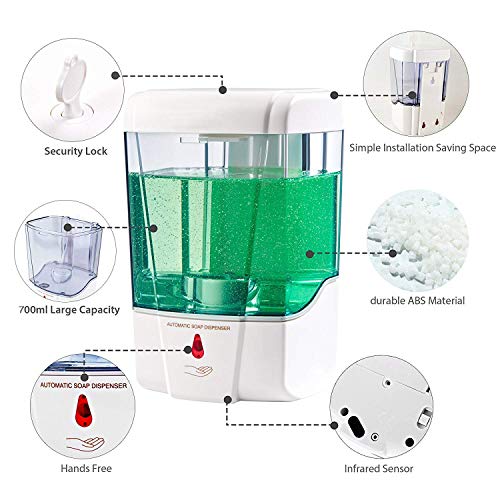 Security Lock

Simple Installation Saving Space

700ml Large Capacity

durable ABS Material

AUTOMATIC SOAP DISPENSER

AUTOMATIC SOAP DISPENSER

Hands Free

Infrared Sensor