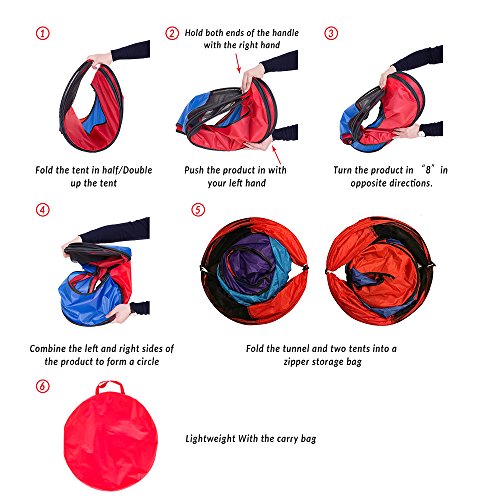 ①

Fold the tent in half/Double up the tent

② Hold both ends of the handle with the right hand

Push the product in with your left hand

③

Turn the product in "8" in opposite directions.

④

Combine the left and right sides of the product to form a circle

⑤

Fold the tunnel and two tents into a zipper storage bag

⑥

Lightweight With the carry bag