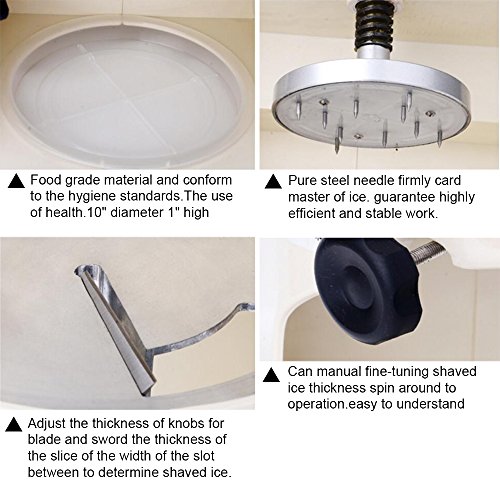 ▲ Food grade material and conform to the hygiene standards.The use of health.10" diameter 1" high

▲ Pure steel needle firmly card master of ice. guarantee highly efficient and stable work.

▲ Adjust the thickness of knobs for blade and sword the thickness of the slice of the width of the slot between to determine shaved ice.

▲ Can manual fine-tuning shaved ice thickness spin around to operation.easy to understand