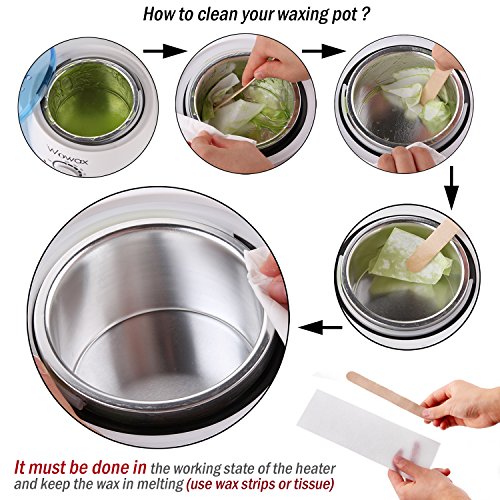 How to clean your waxing pot ?

Wowax

It must be done in the working state of the heater and keep the wax in melting (use wax strips or tissue)