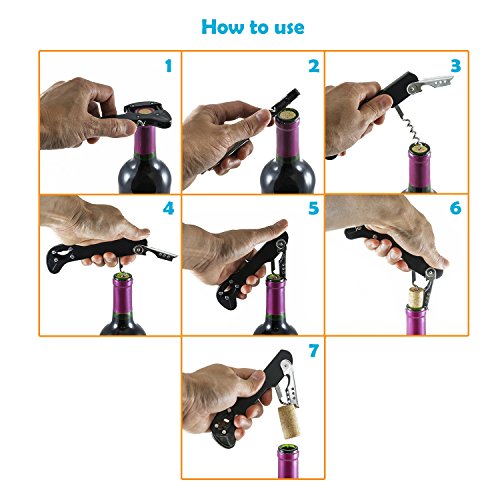 How to use

1

2

3

4

5

6

7