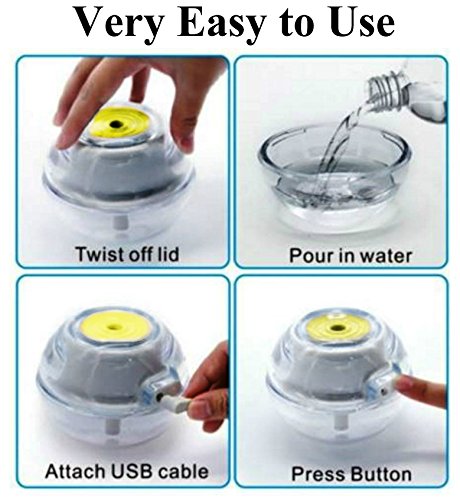 Very Easy to Use

Twist off lid

Pour in water

Attach USB cable

Press Button