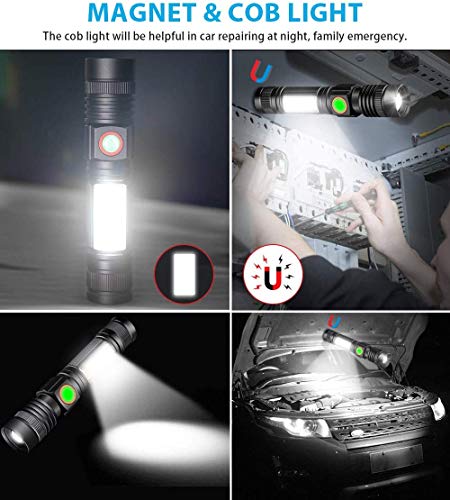 MAGNET & COB LIGHT

The cob light will be helpful in car repairing at night, family emergency.